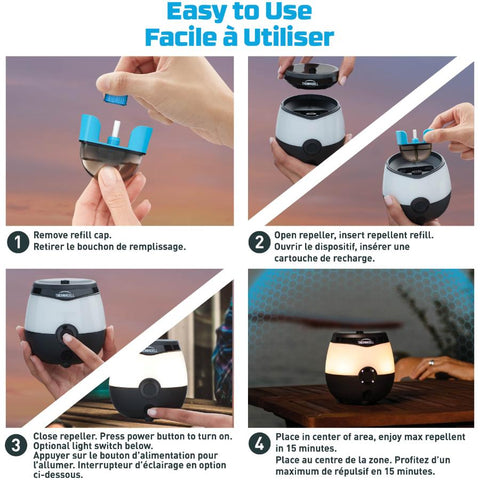 Easy to Use
Facile à Utiliser

1 Remove refill cap.
Retirer le bouchon de remplissage.

2 Open repeller, insert repellent refill.
Ouvrir le dispositif, insérer une cartouche de recharge.

3 Close repeller. Press power button to turn on. Optional light switch below.
Appuyer sur le bouton d'alimentation pour l'allumer. Interrupteur d'éclairage en option ci-dessous.

4 Place in center of area, enjoy max repellent in 15 minutes.
Place au centre de la zone. Profitez d'un maximum de répulsif en 15 minutes.